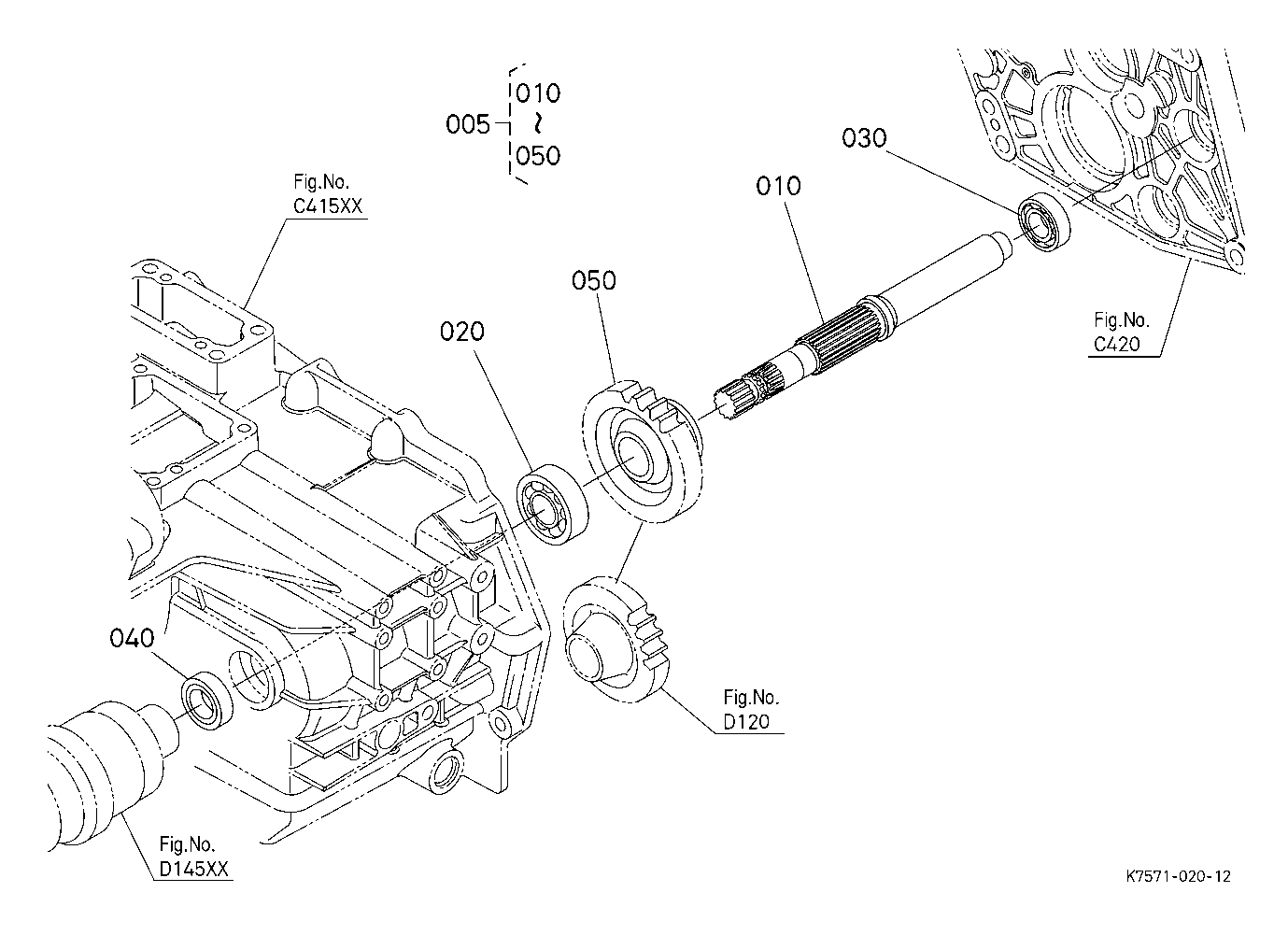 005 010 ~ 050

Fig.No. C415XX

030

010

050

020

Fig.No. C420

040

Fig.No. D120

Fig.No. D145XX

K7571-020-12